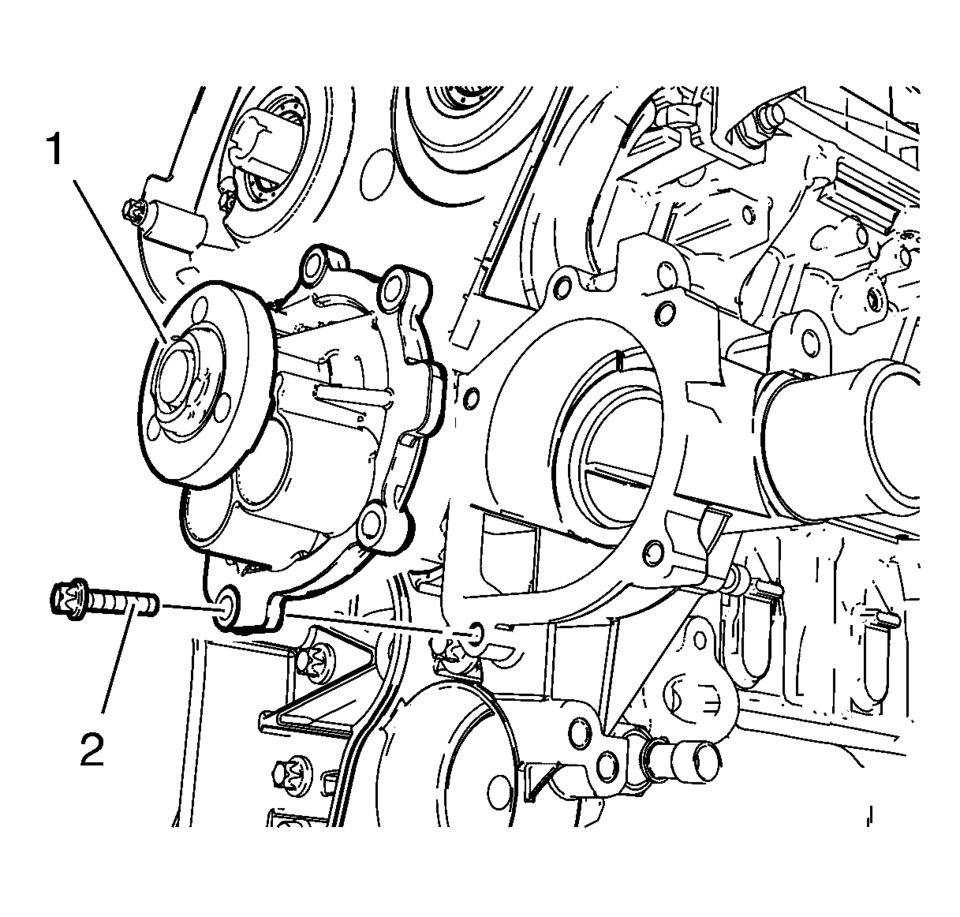 1

2