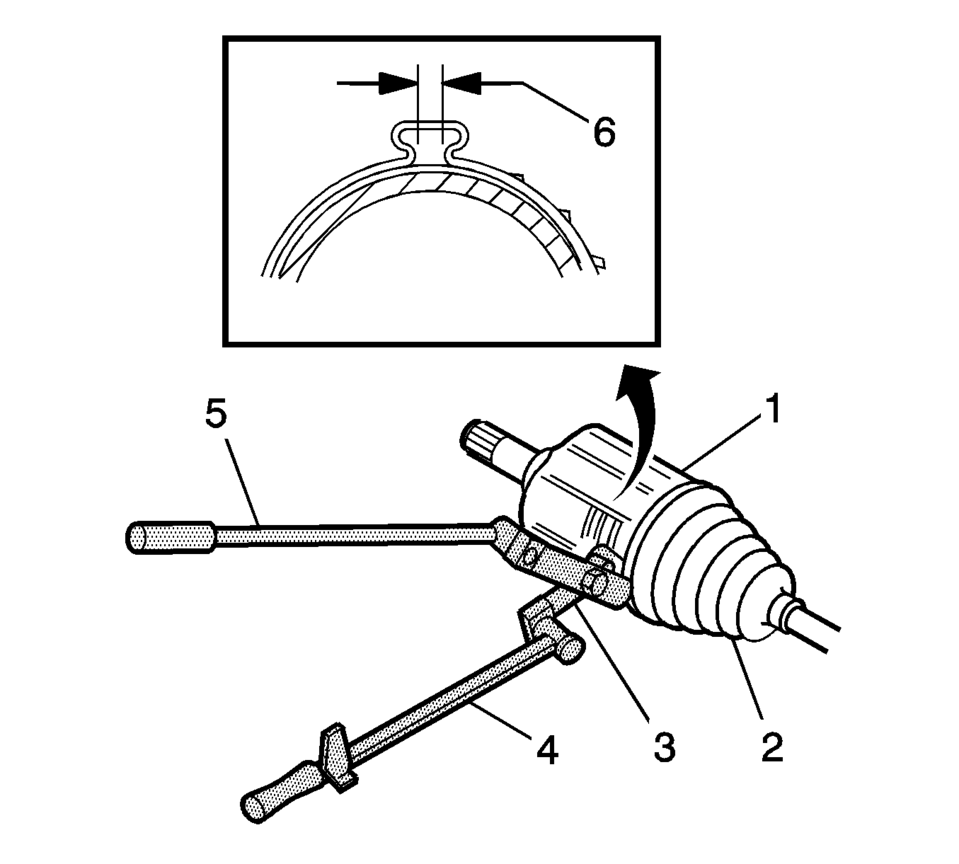 6
5
1
4
3
2