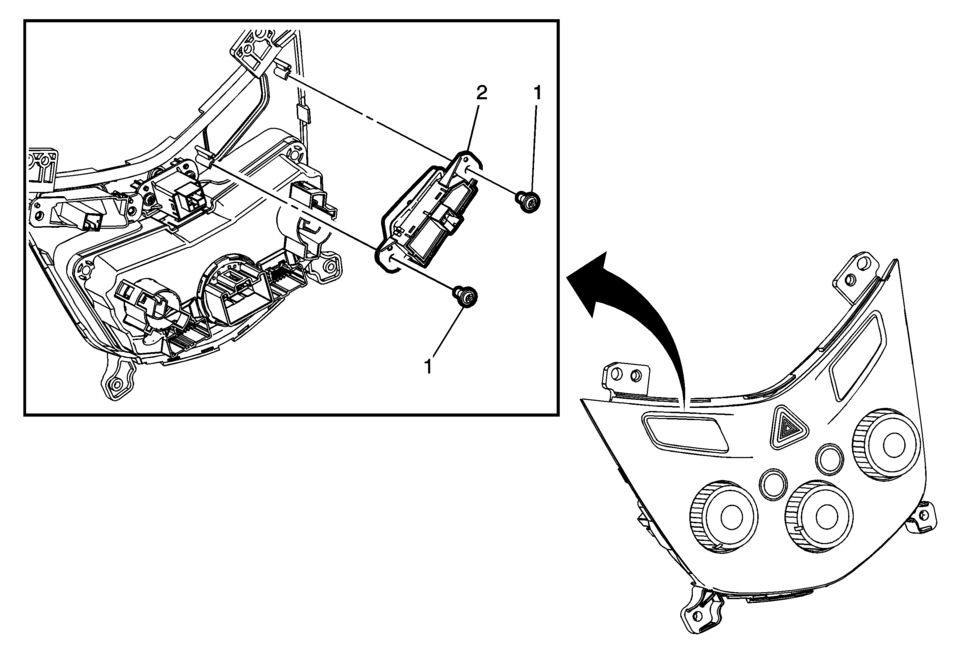 2
1
1