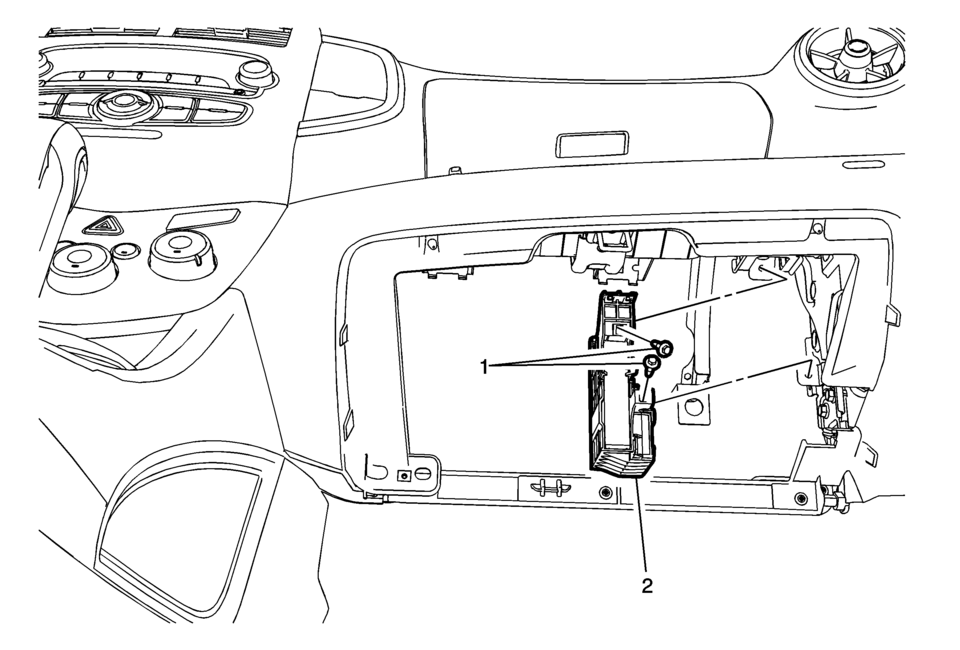 1

2