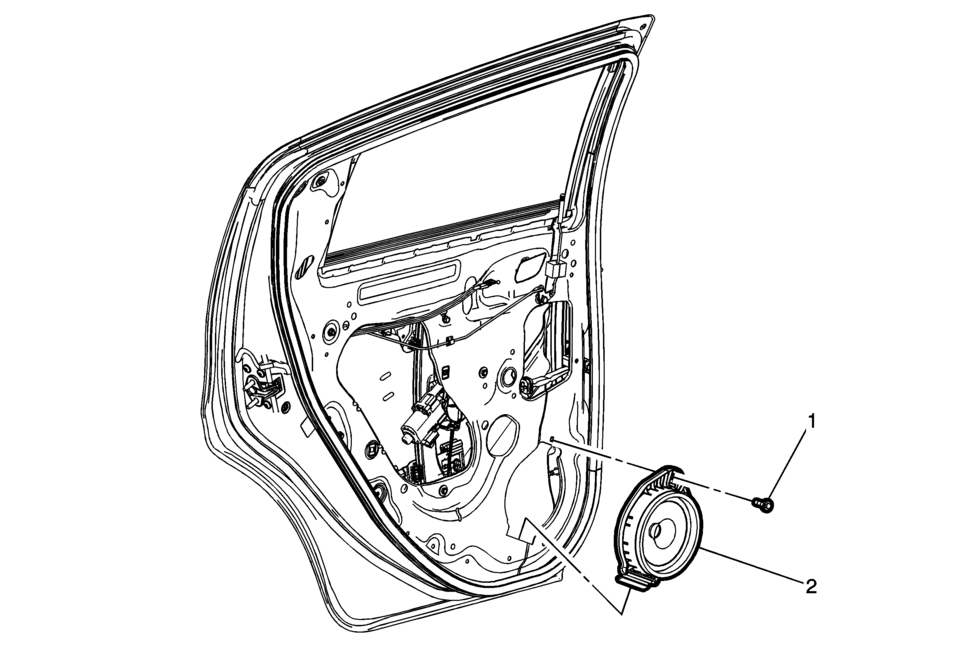 1
2