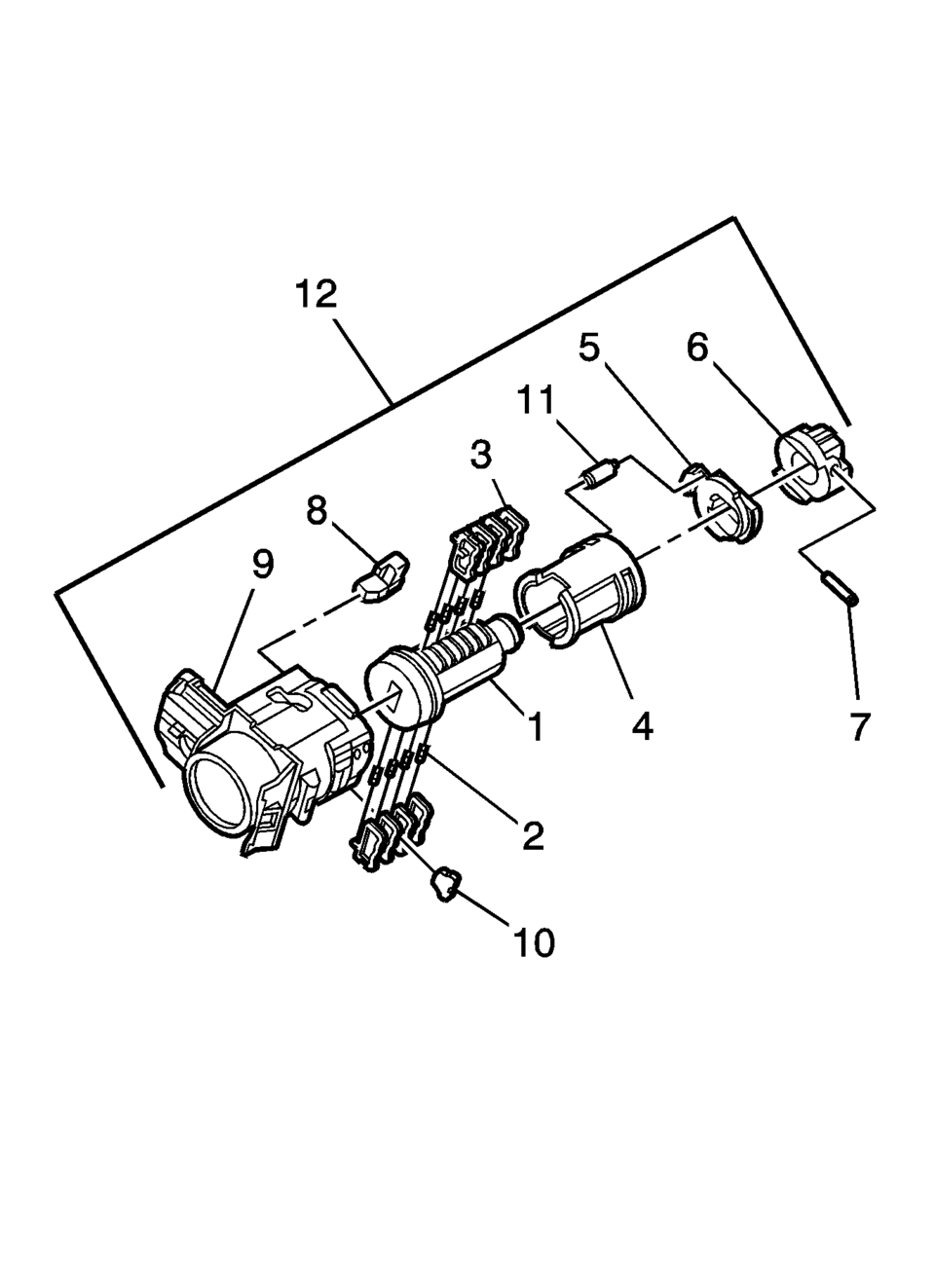 12
5
6
11
3
8
9
1
4
7
2
10