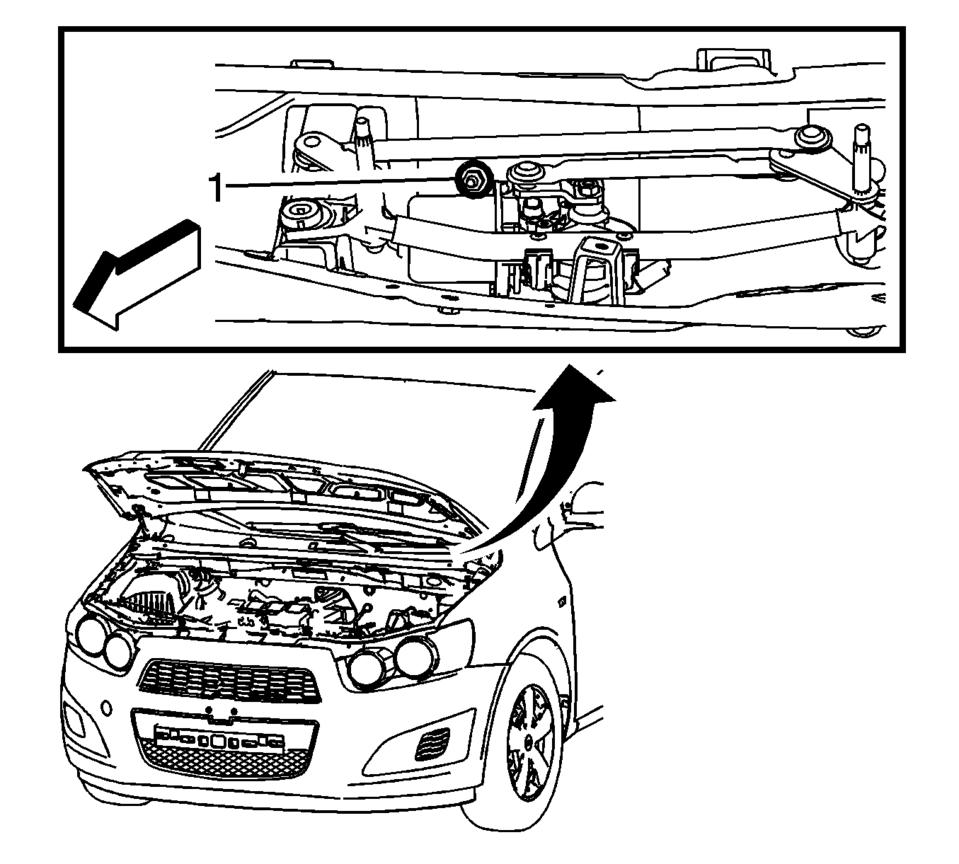 1