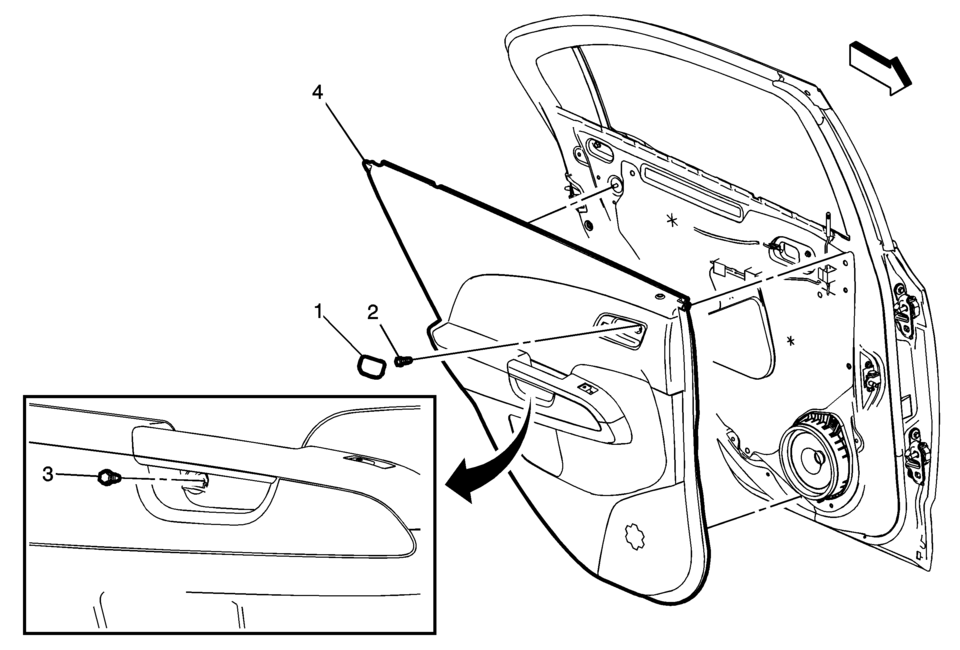 4

1

2

3