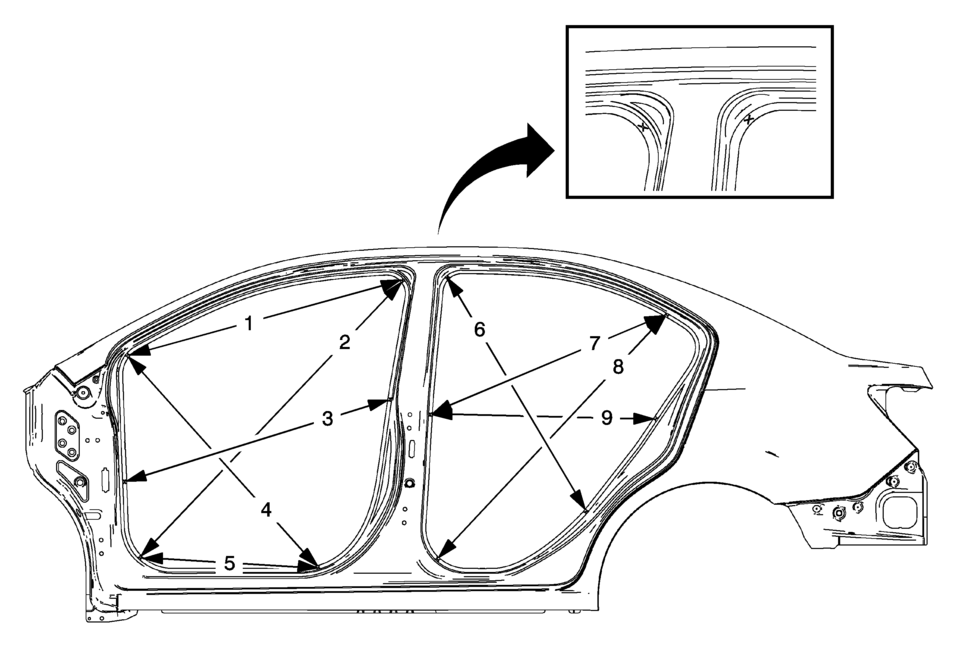 1
2
3
4
5
6
7
8
9