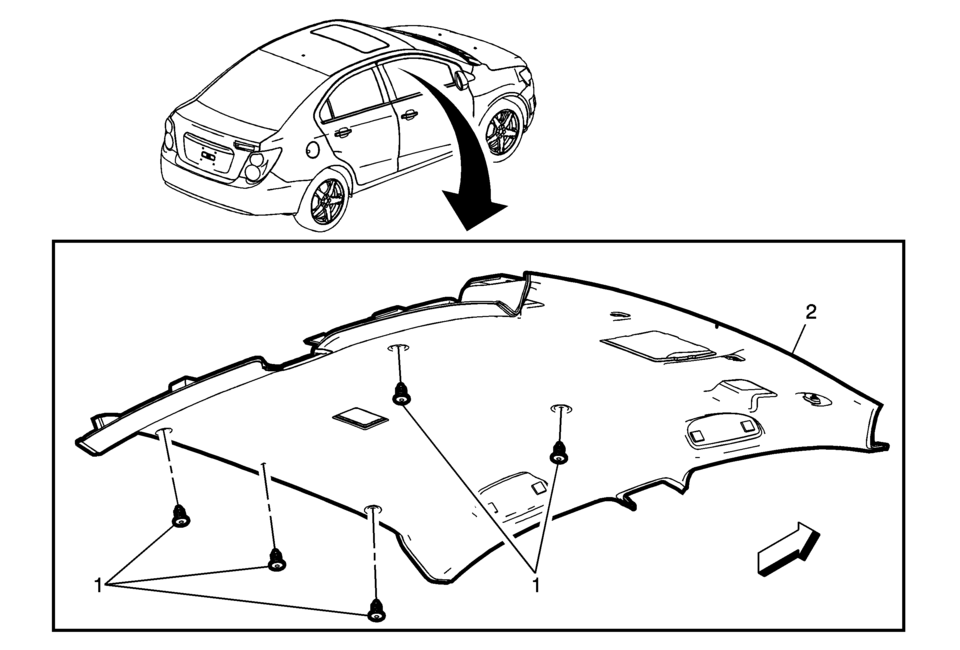 2

1

1