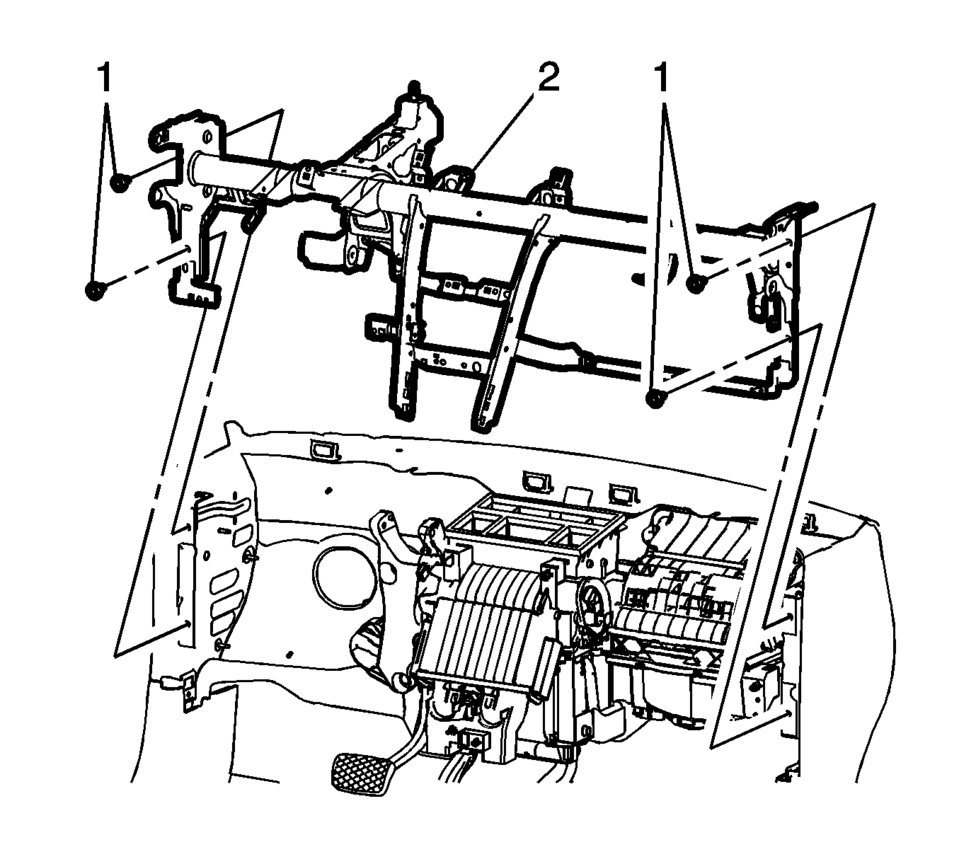 1
2
1