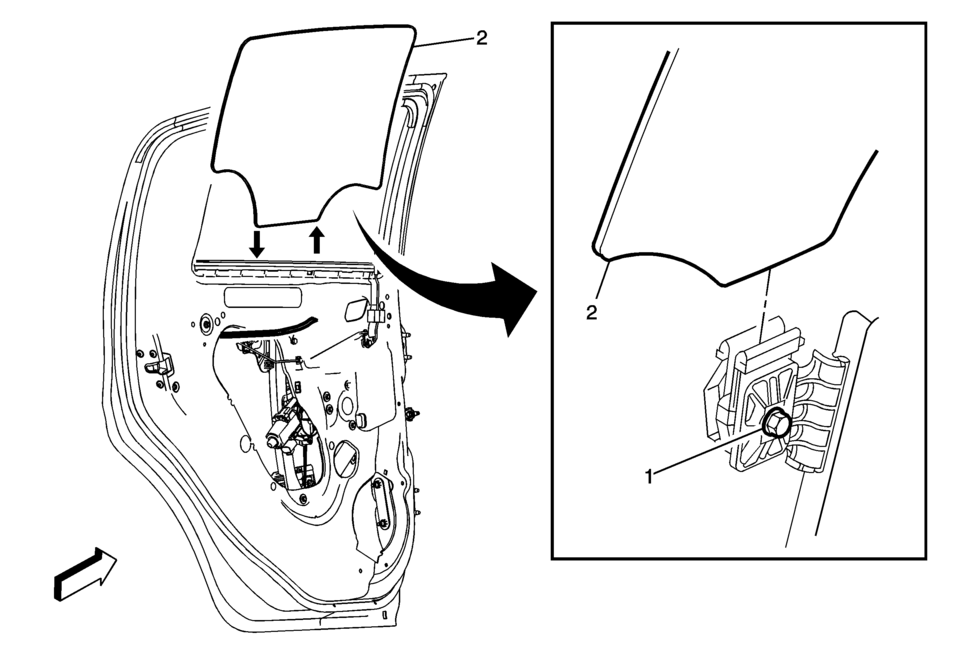 2

2

1