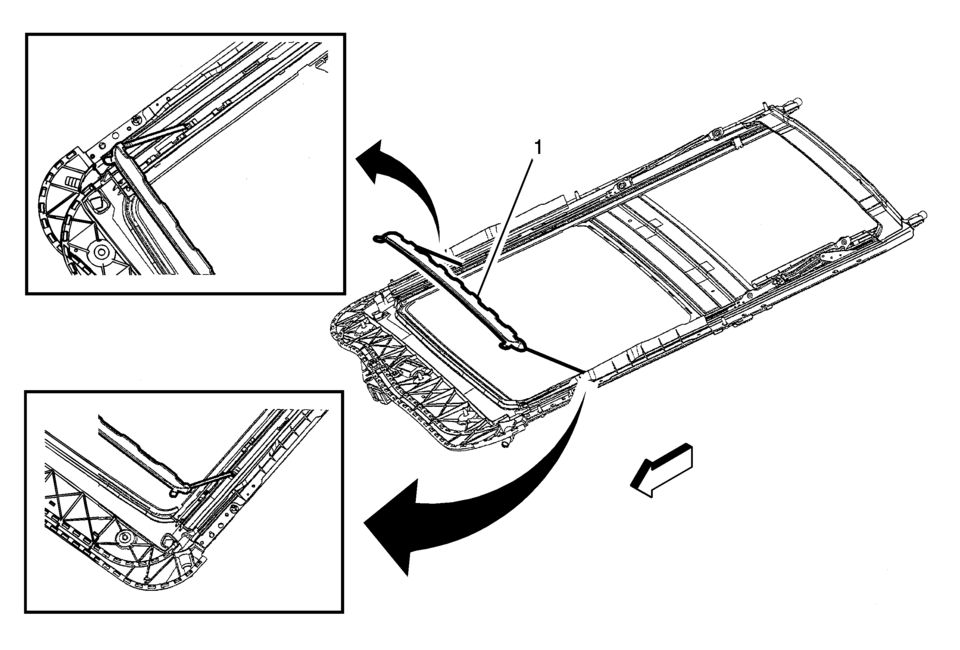 1