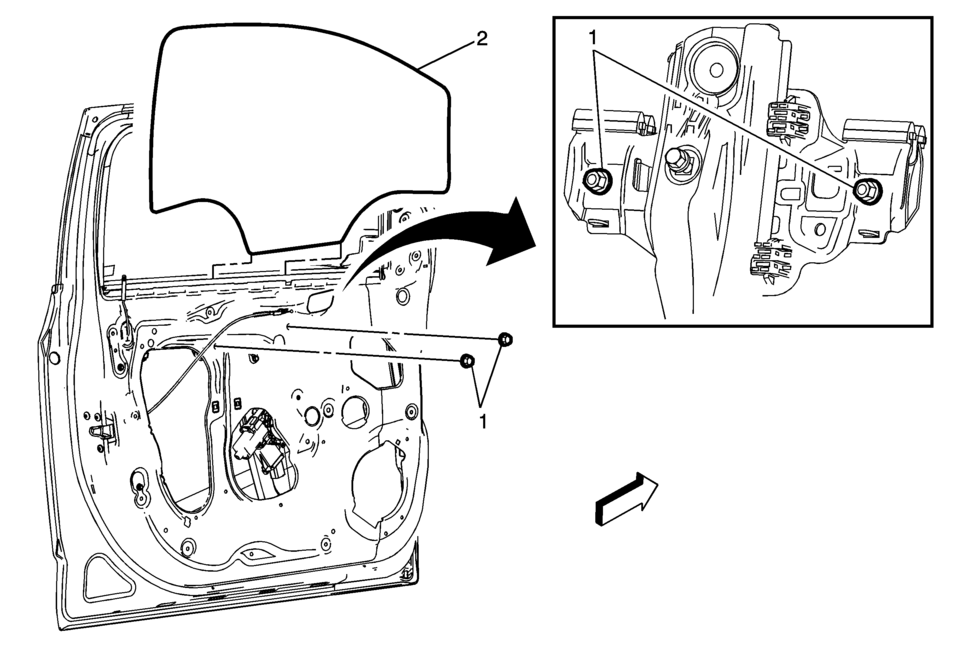 2
1
1