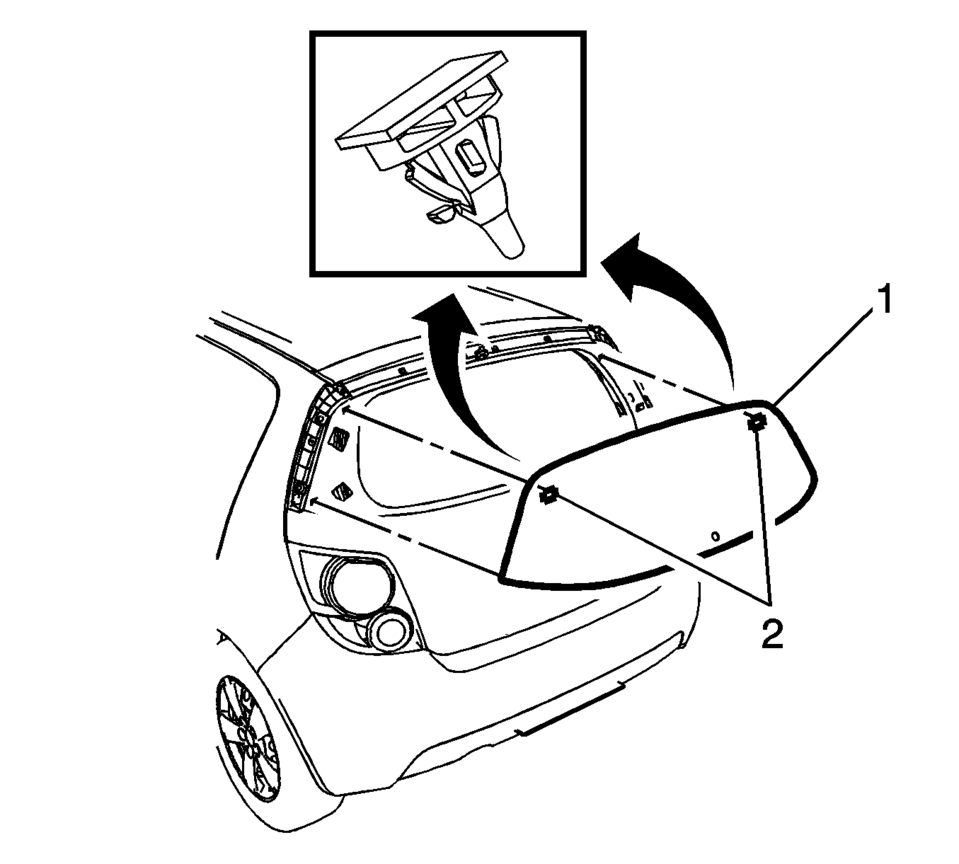 1

2