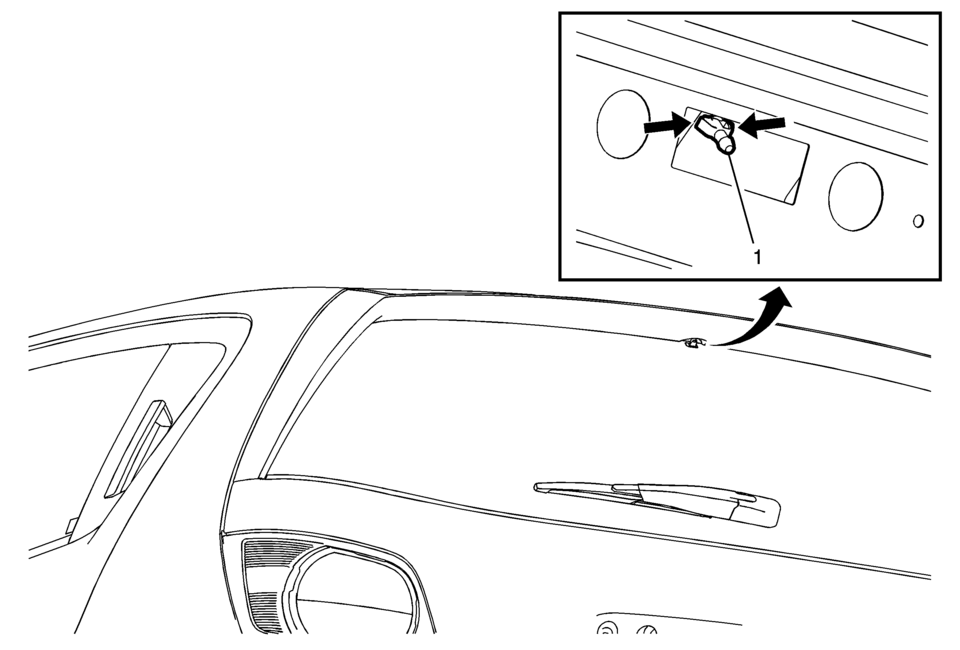 1