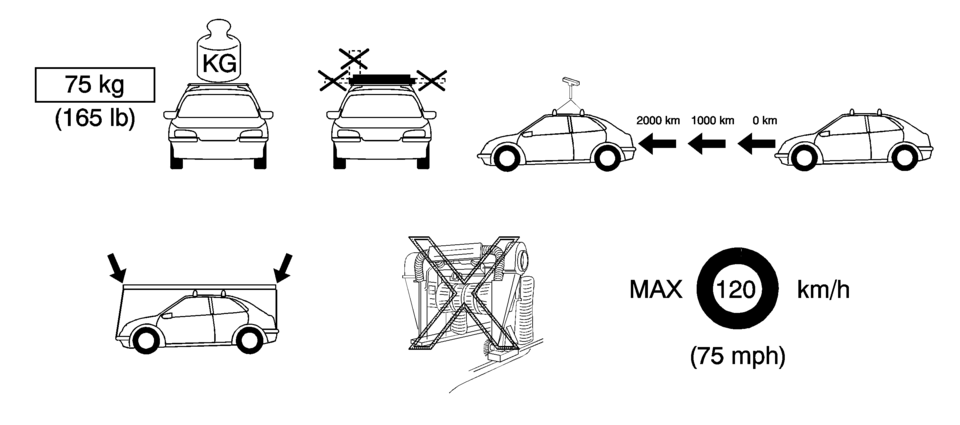 75 kg
(165 lb)

KG

2000 km 1000 km 0 km

MAX 120 km/h
(75 mph)