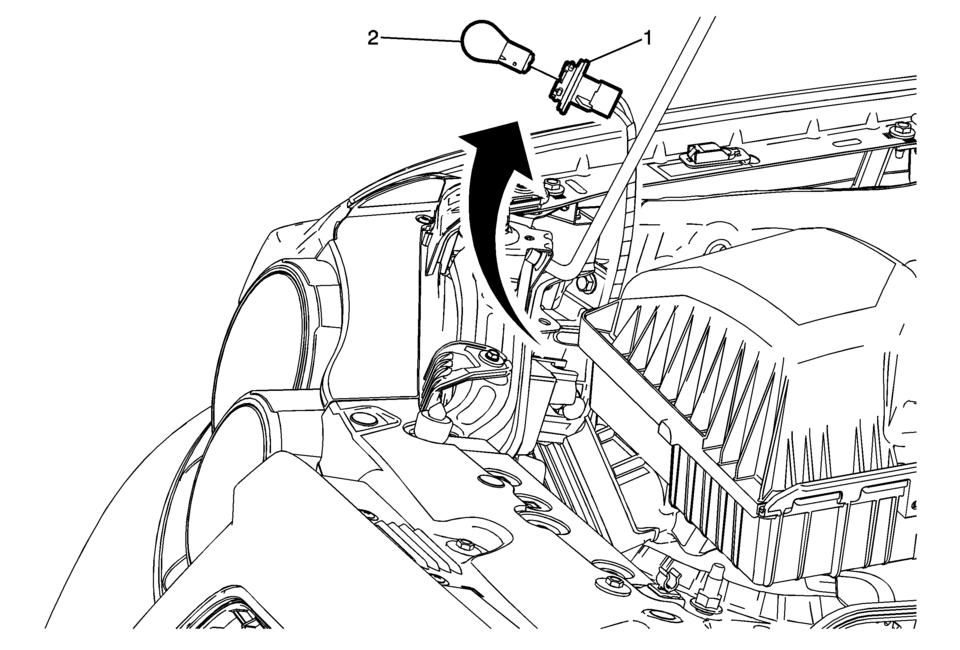 2
1