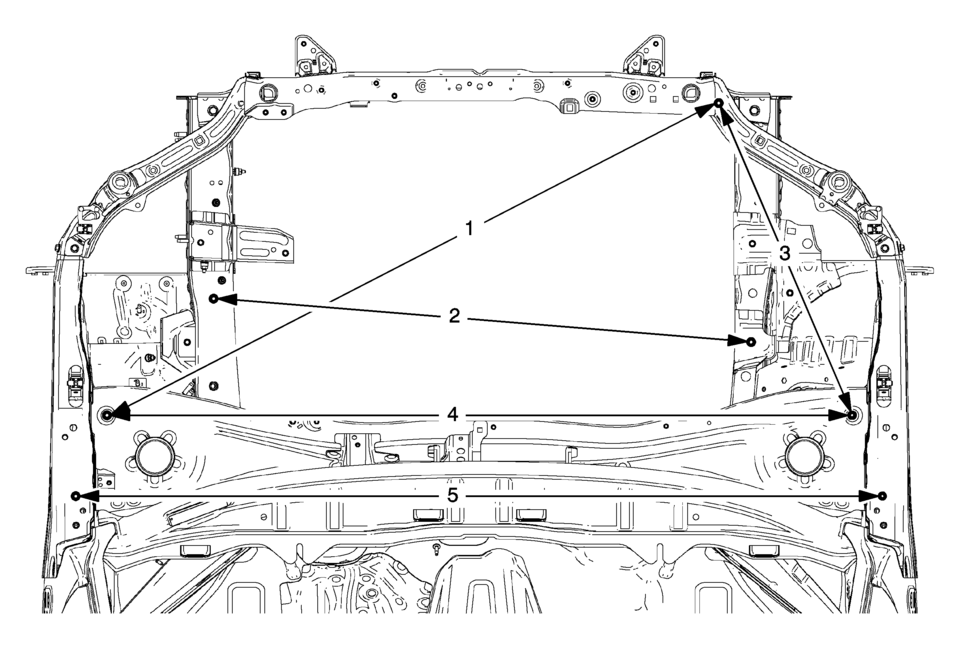 1
2
3
4
5