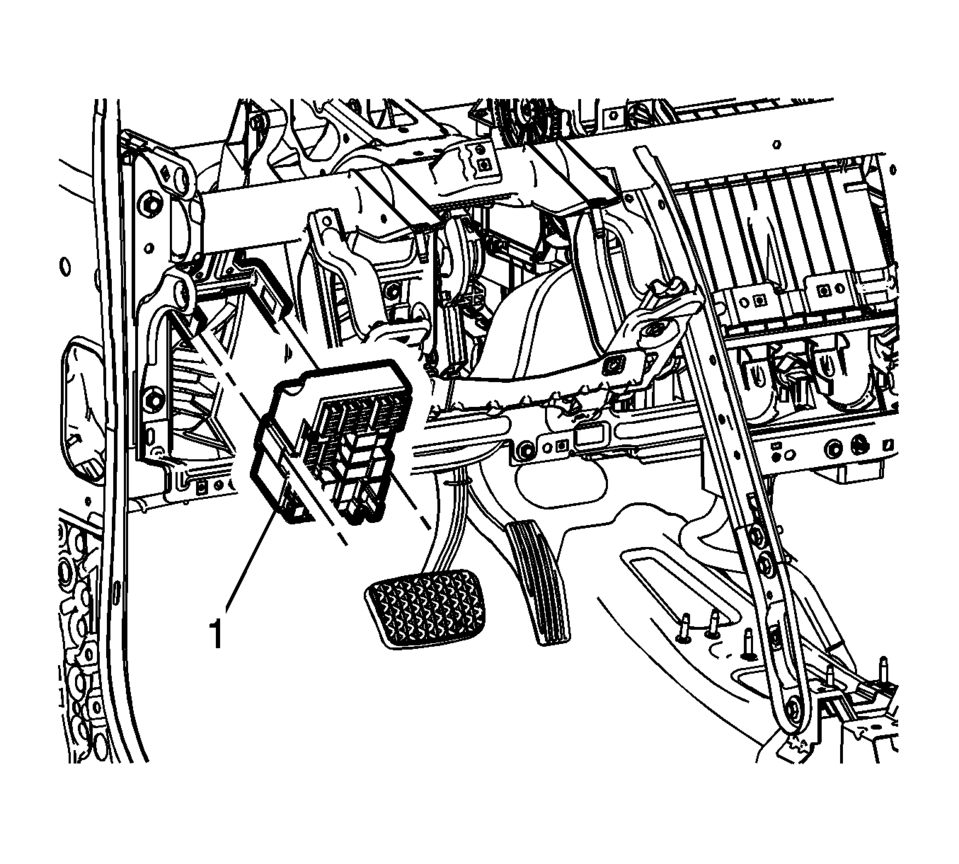 1