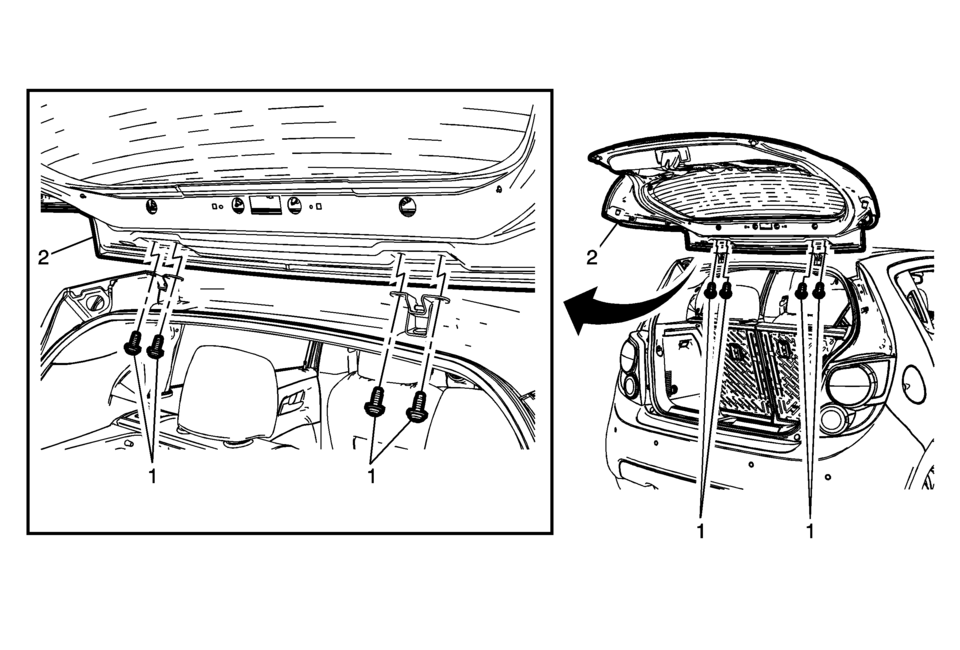 2
1
1
2
1
1