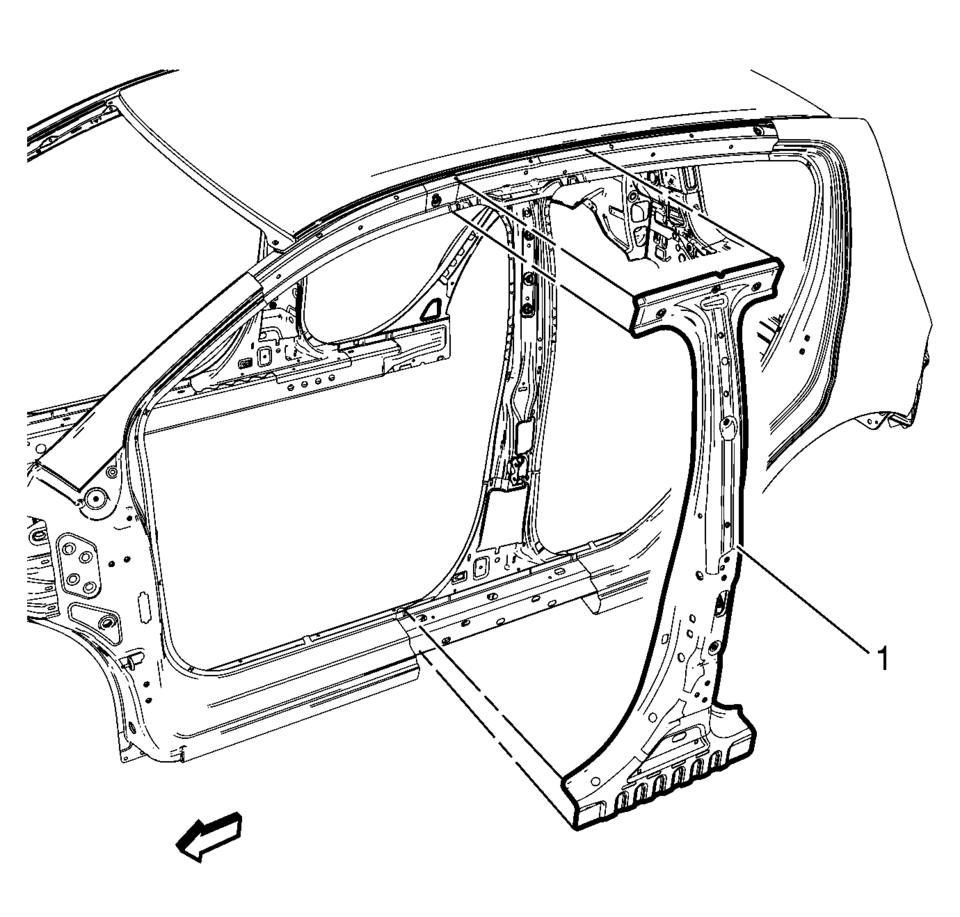 1