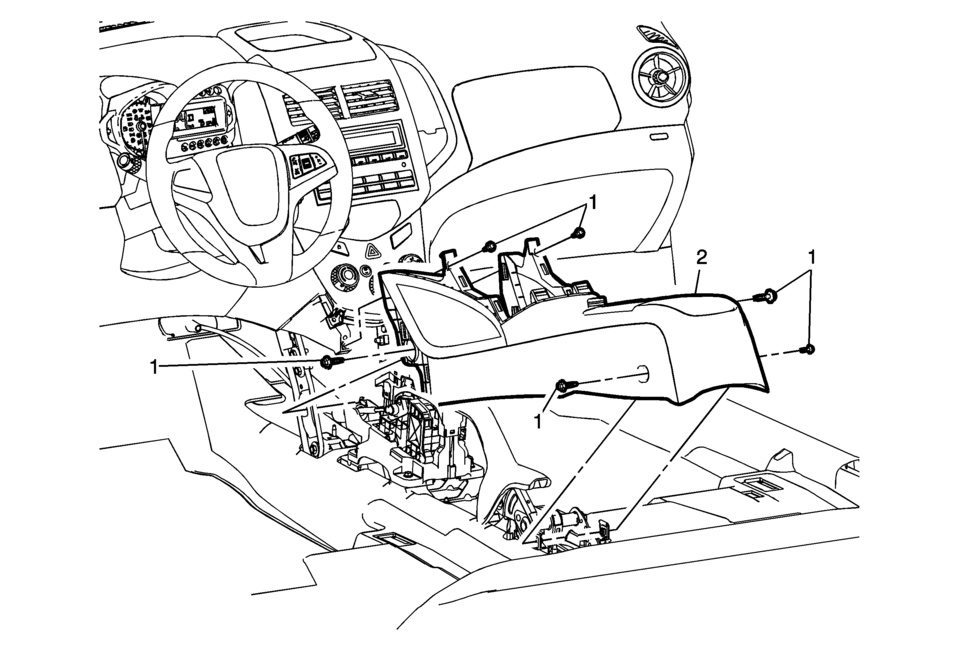 1
2
1
1
1