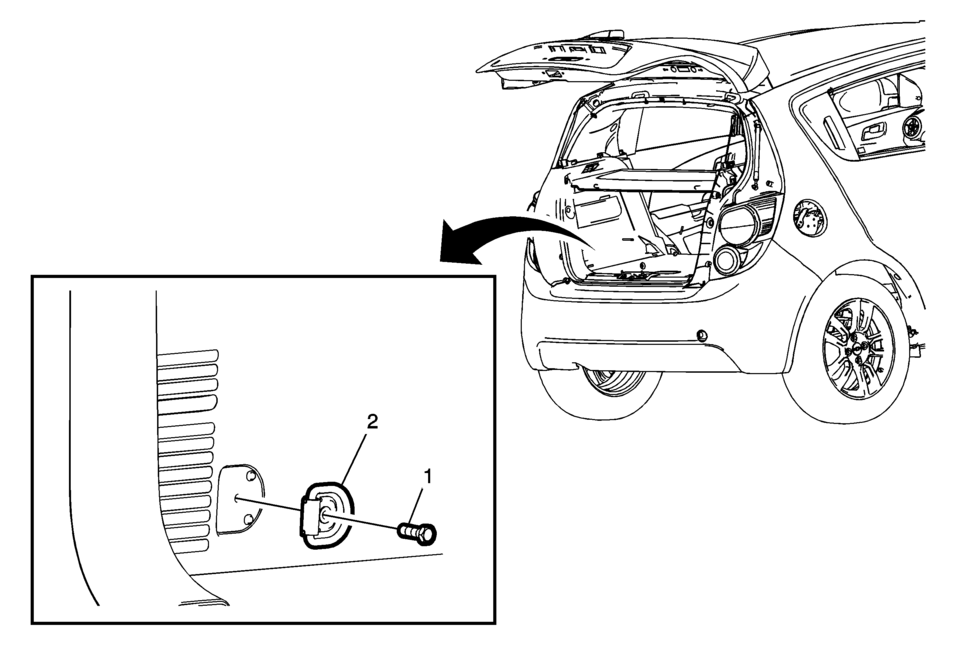 2
1