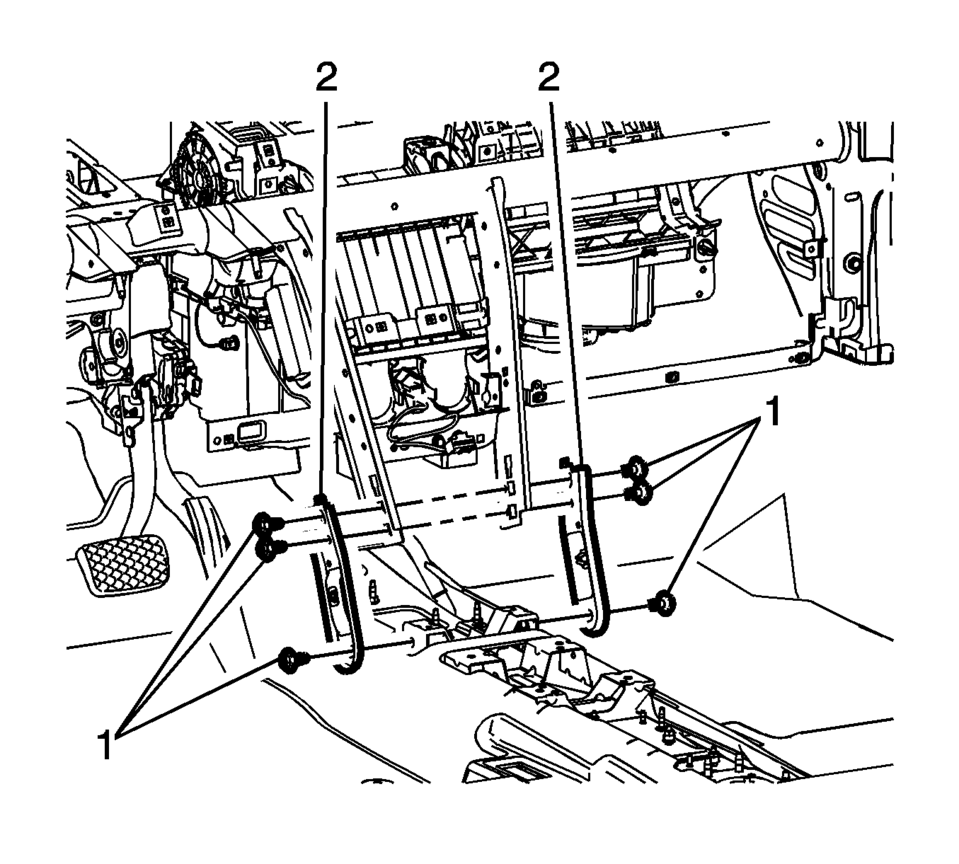 2
2
1
1