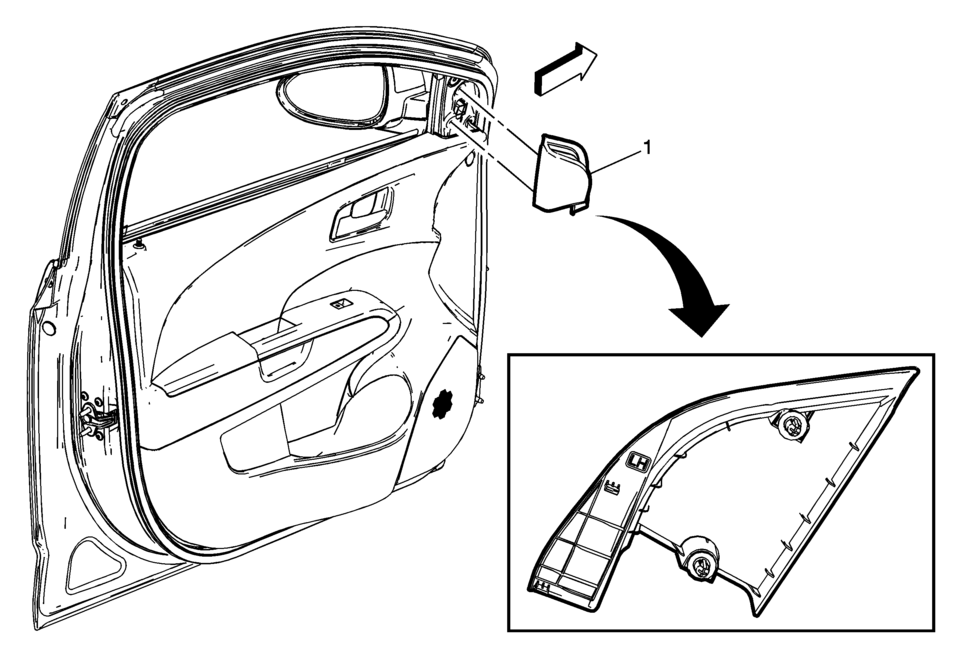 1