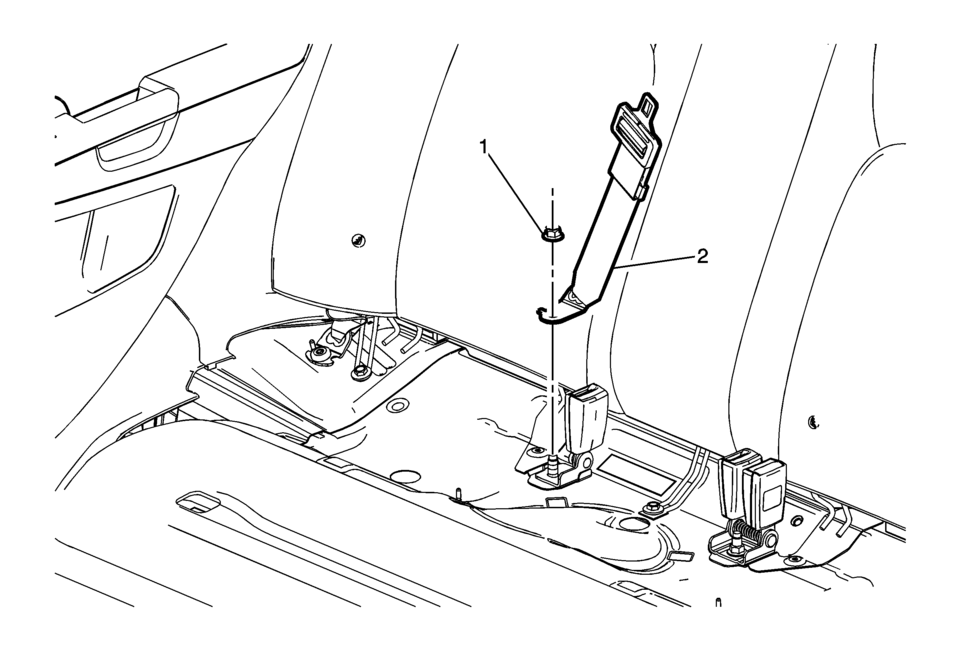 1
2