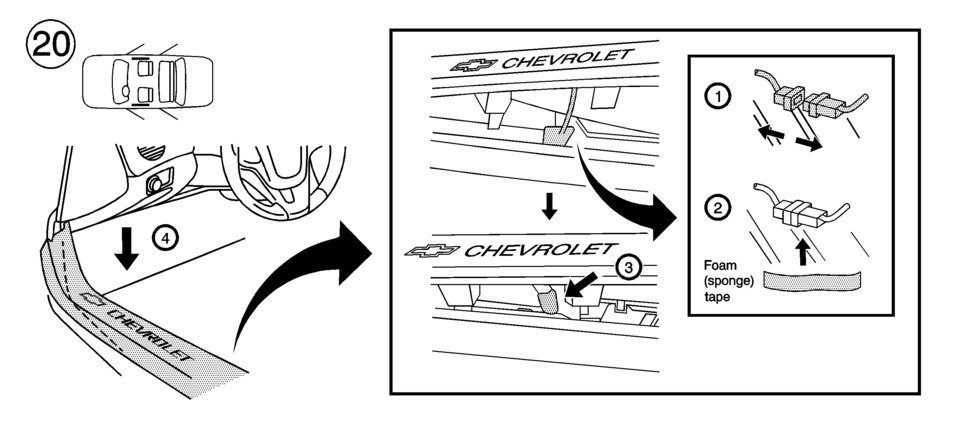 20

4

CHEVROLET

CHEVROLET

CHEVROLET

3

1

2

Foam (sponge) tape