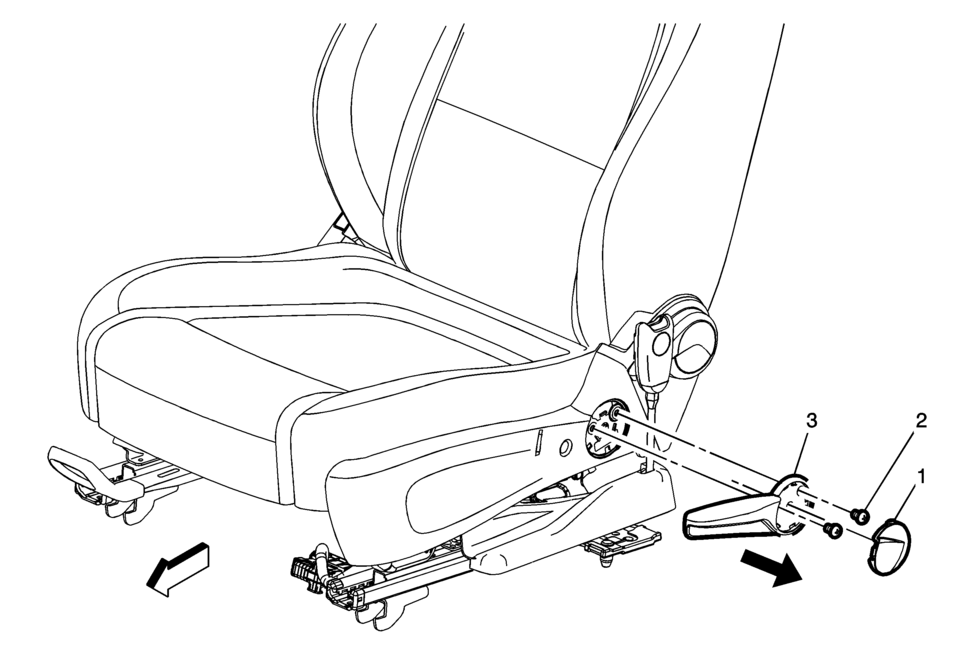 3
2
1