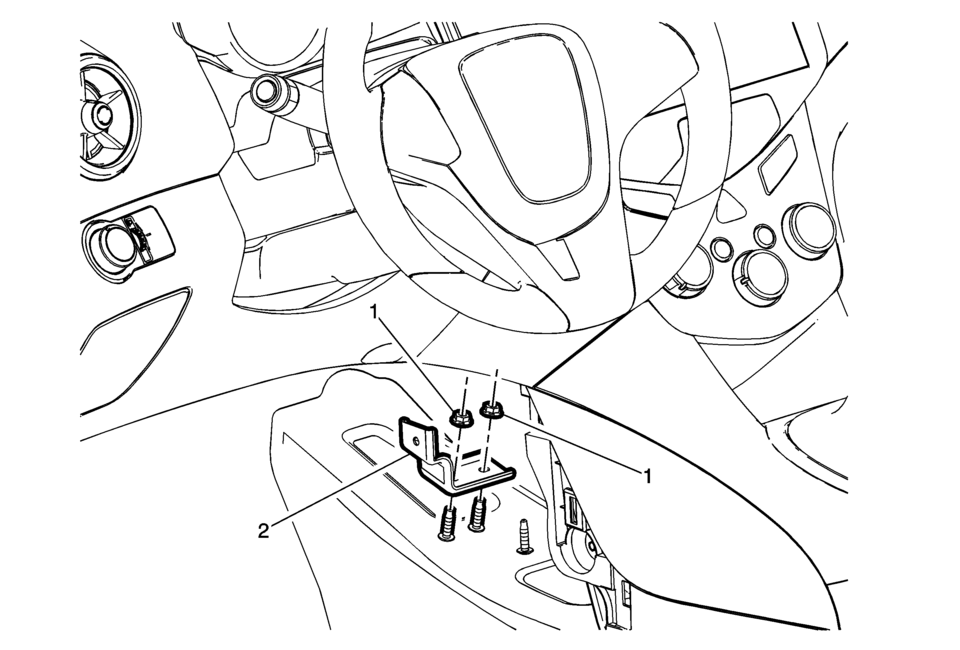 1
1
2