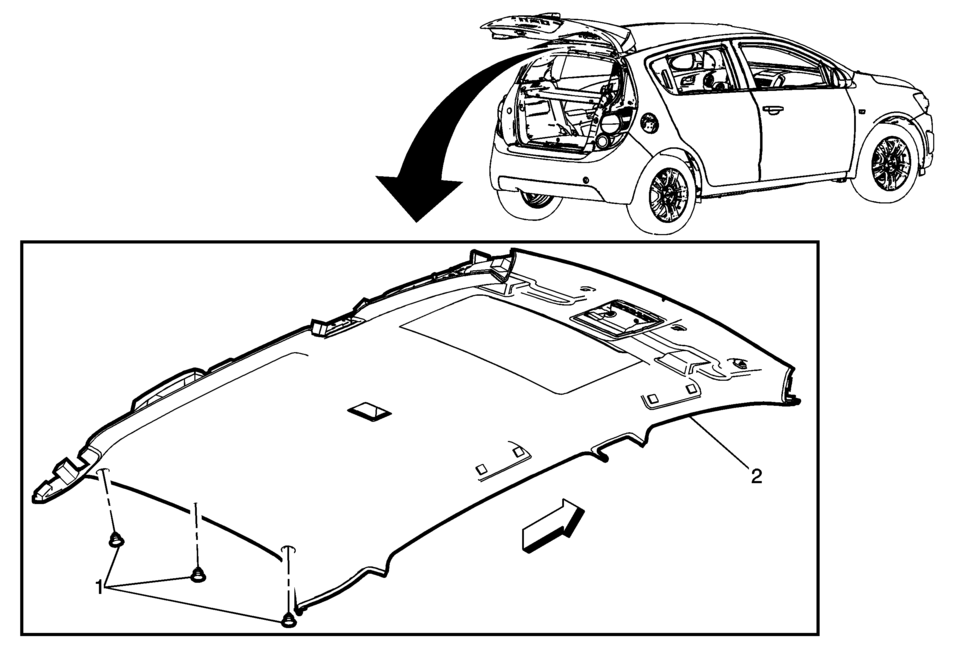 2

1