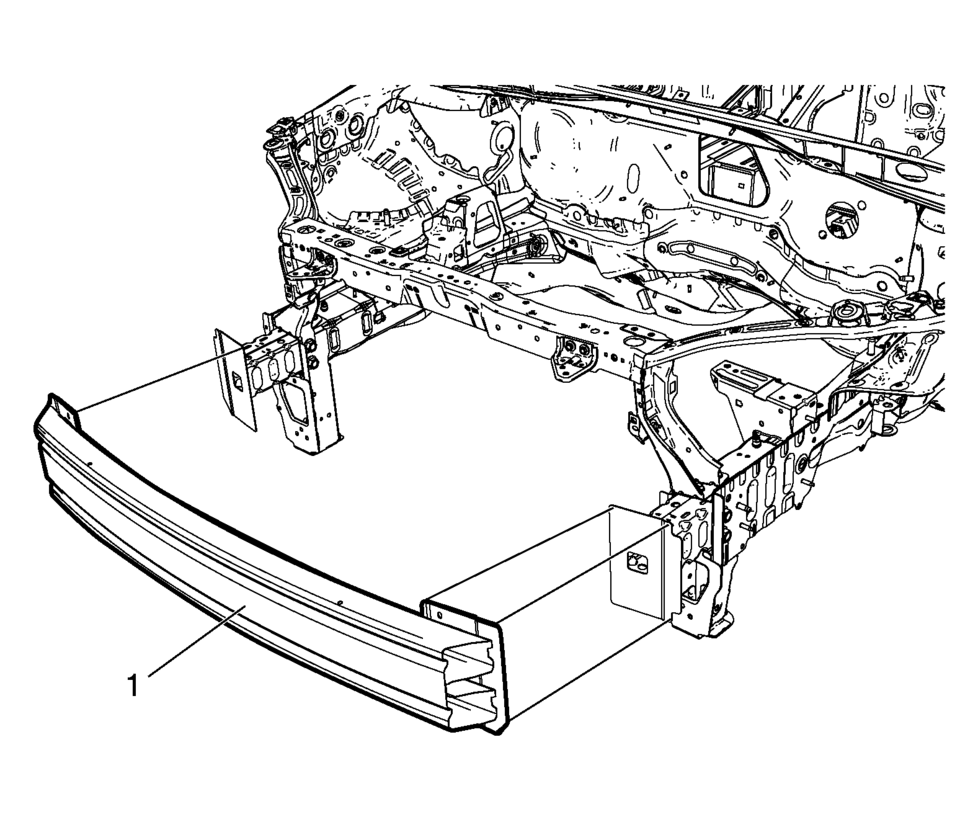 1