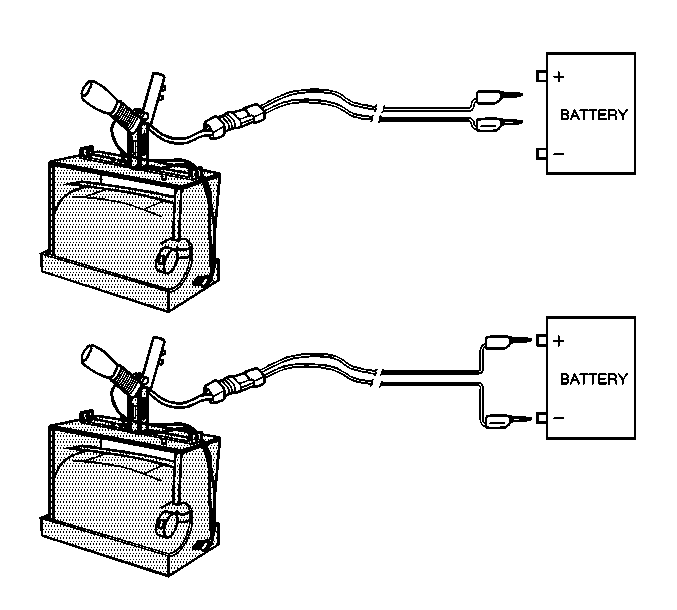 +
BATTERY
−

+
BATTERY
−