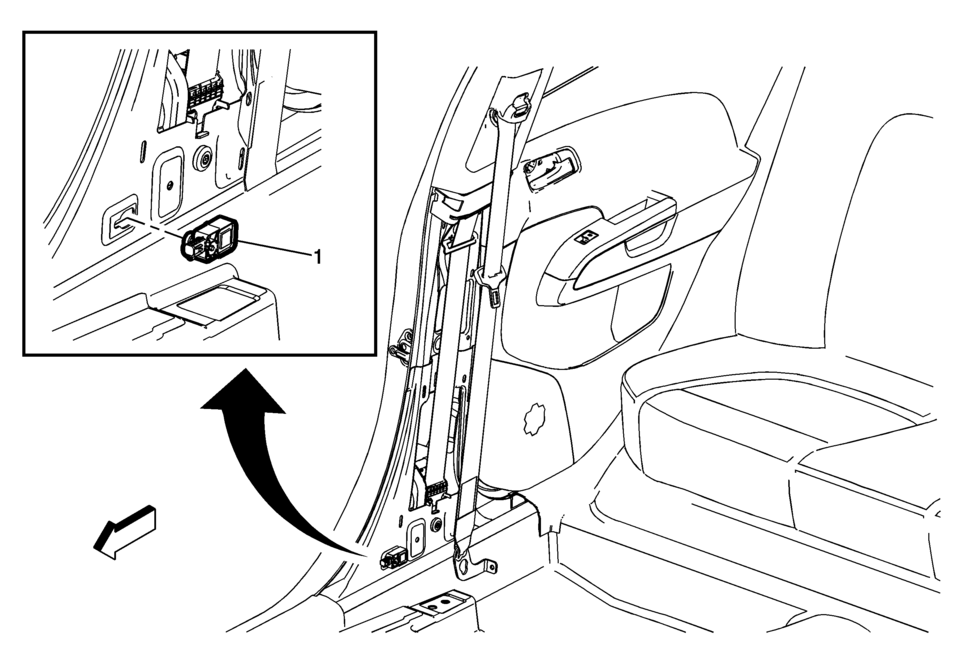 1