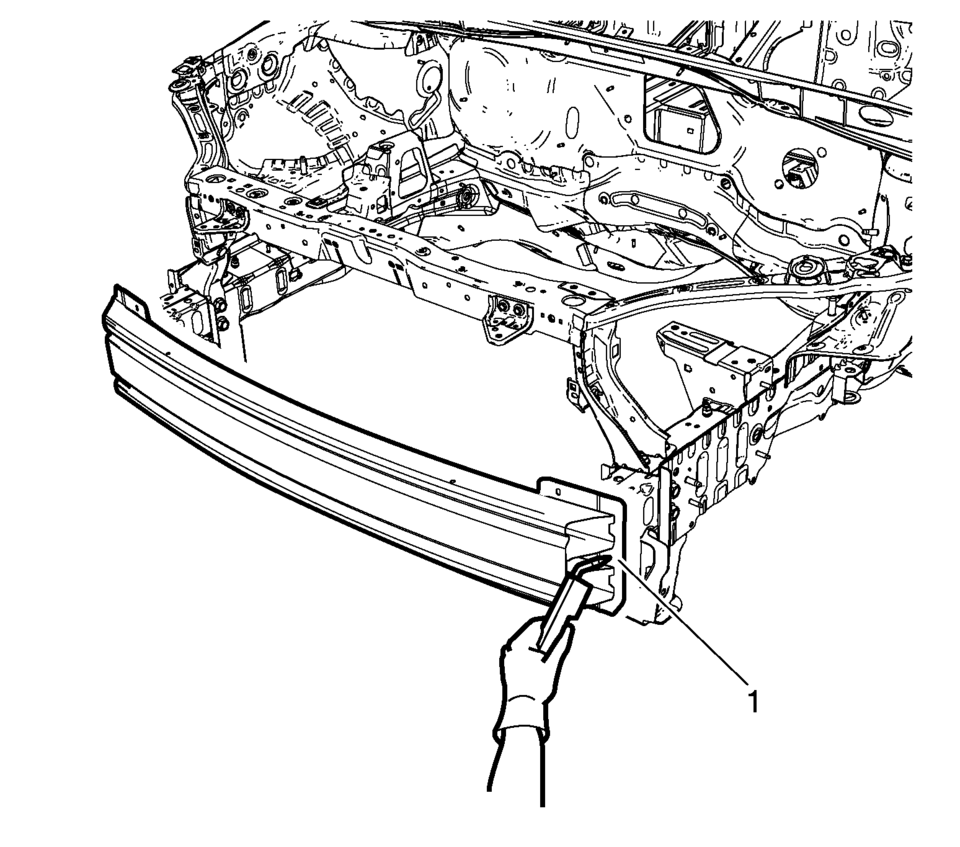 1