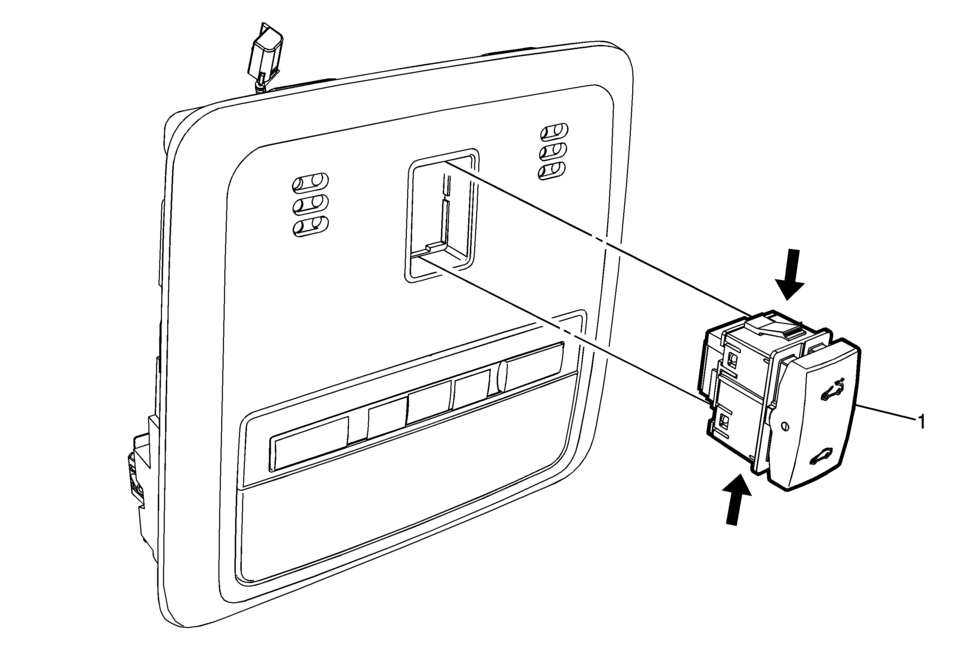 1