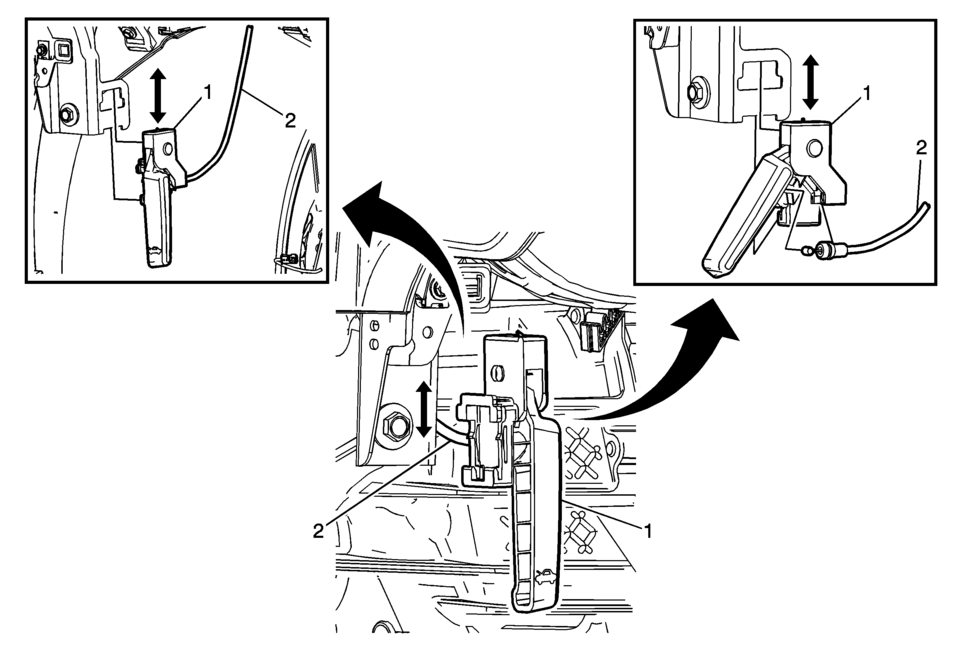 1
2
1
2
2
1