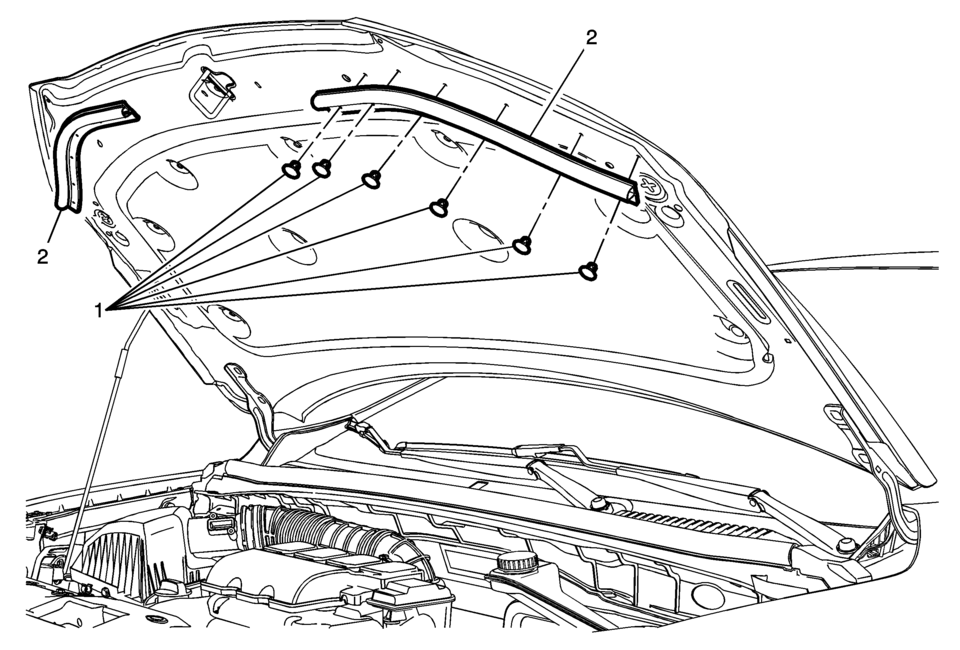 2
2
1