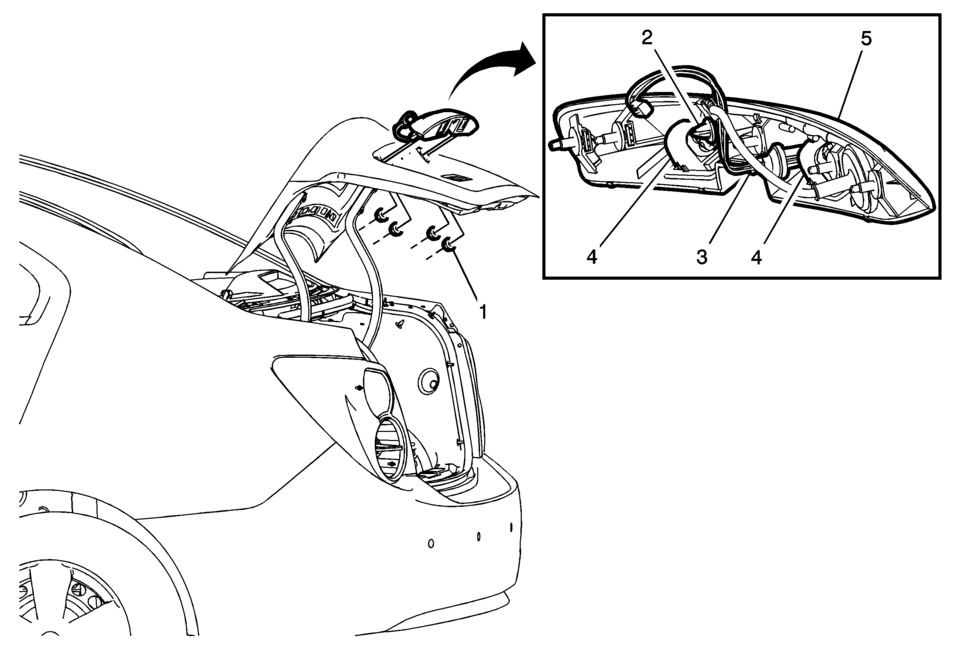 2
5
4
3
4
1