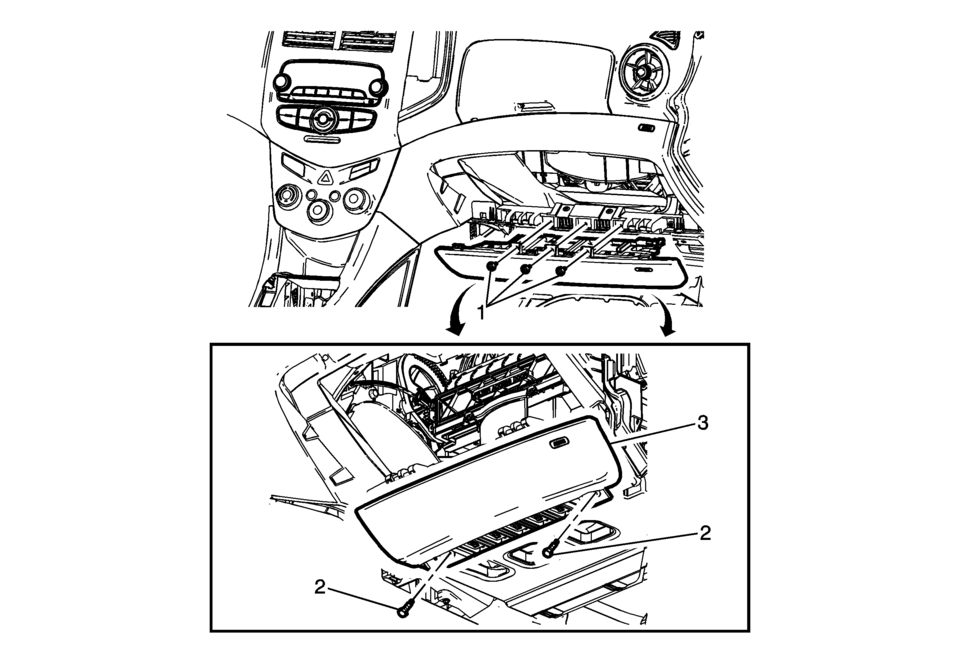 1
3
2
2