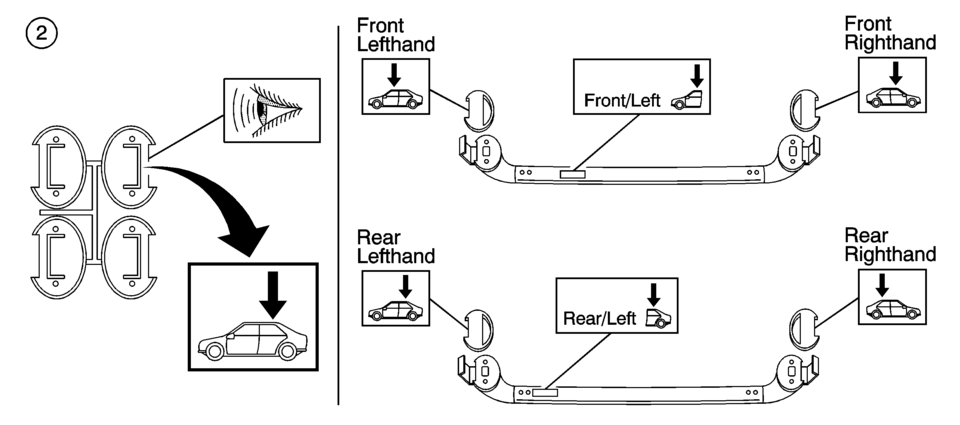 ②

Front Lefthand

Front/Left

Front Righthand

Rear Lefthand

Rear/Left

Rear Righthand