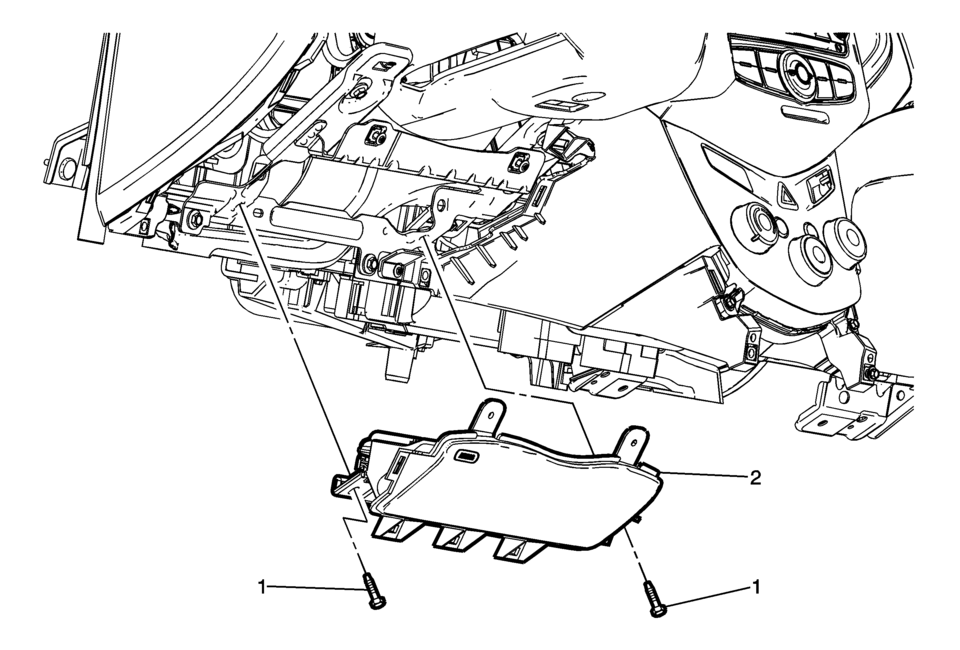 2

1

1