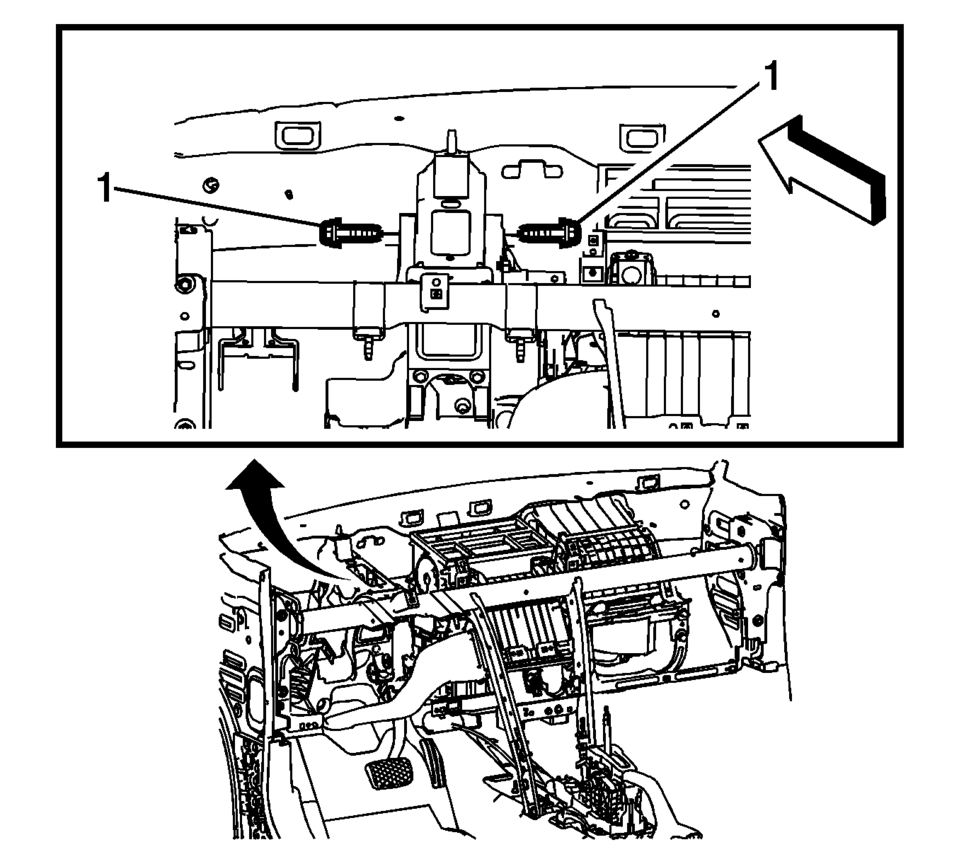 1
1