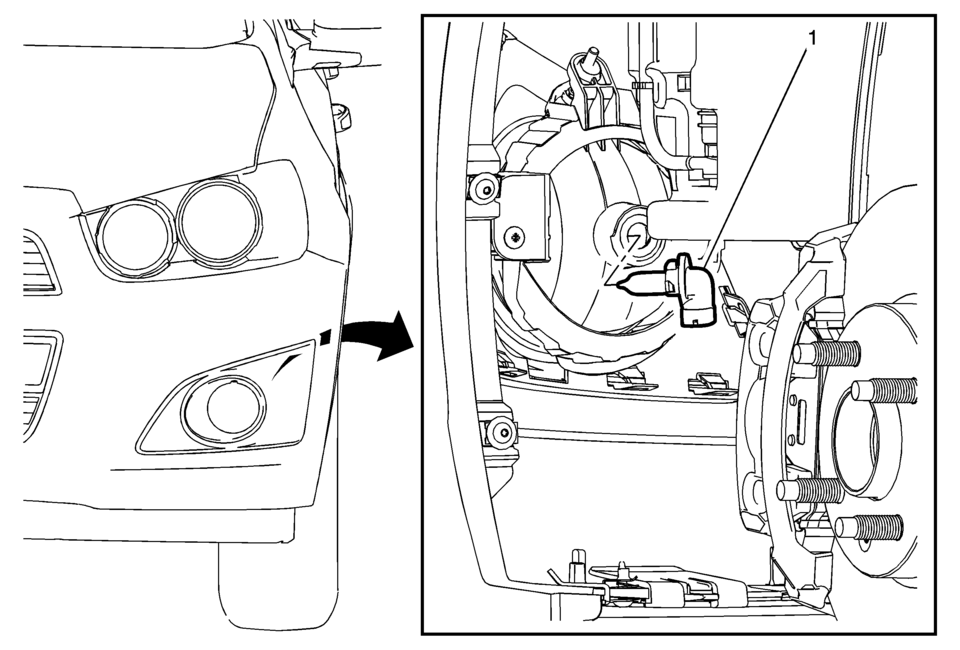 1