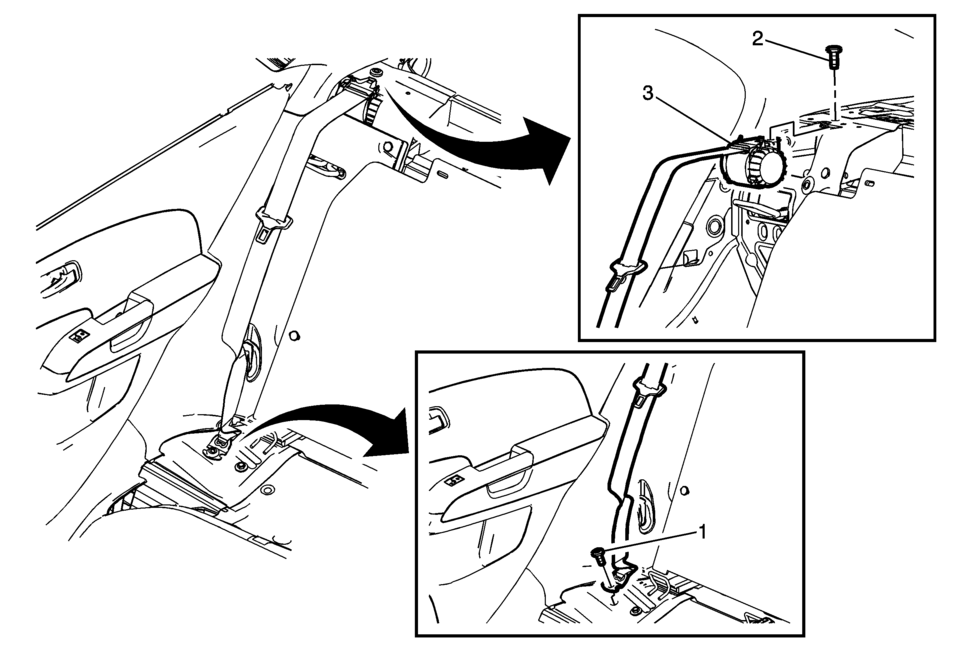 2
3
1