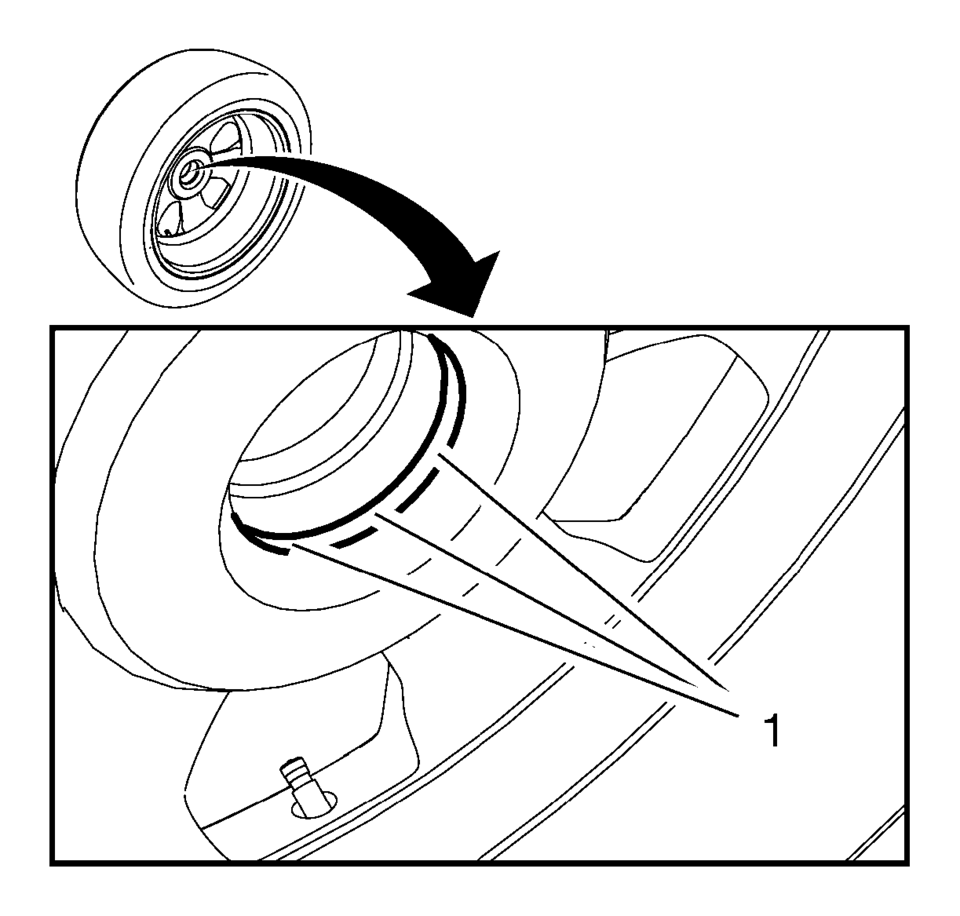 1