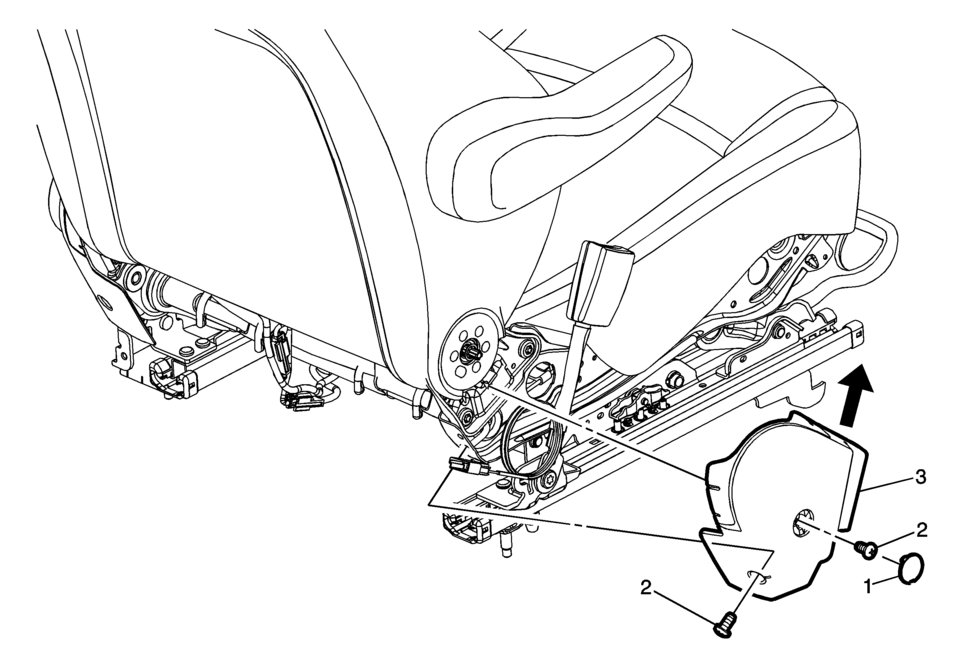 3
2
1
2