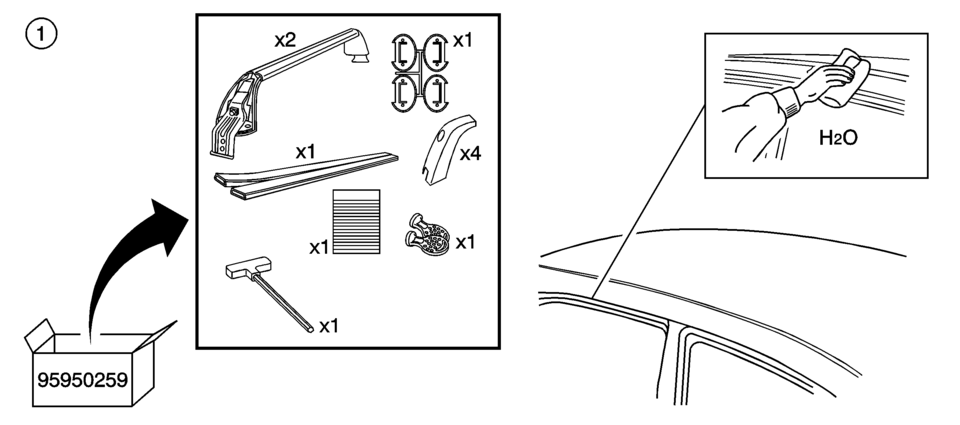 1

x2

x1

x1

x4

x1

x1

x1

95950259

$H_2O$