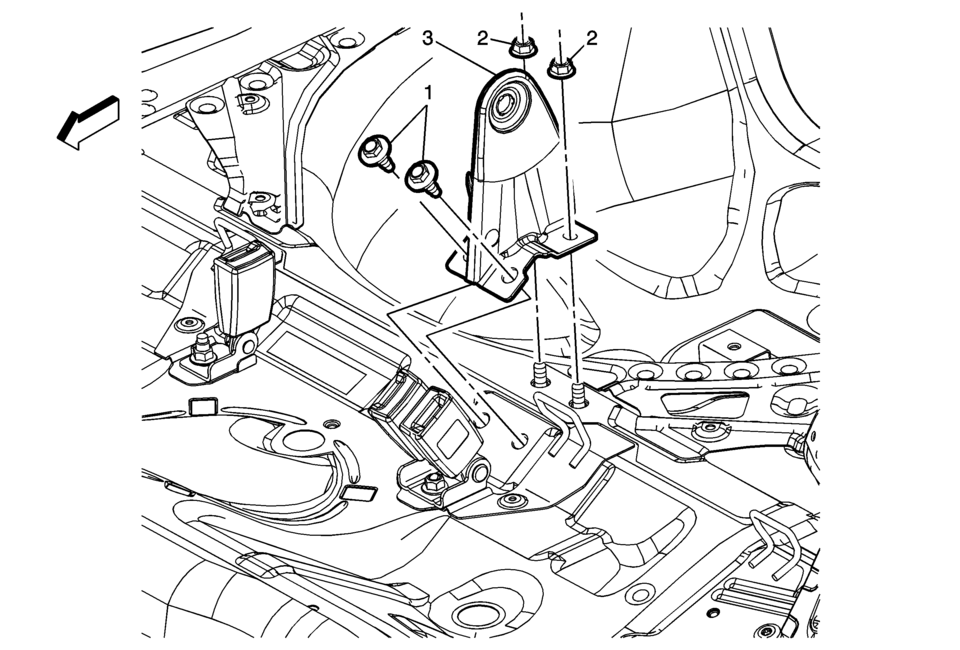 3
2
2
1