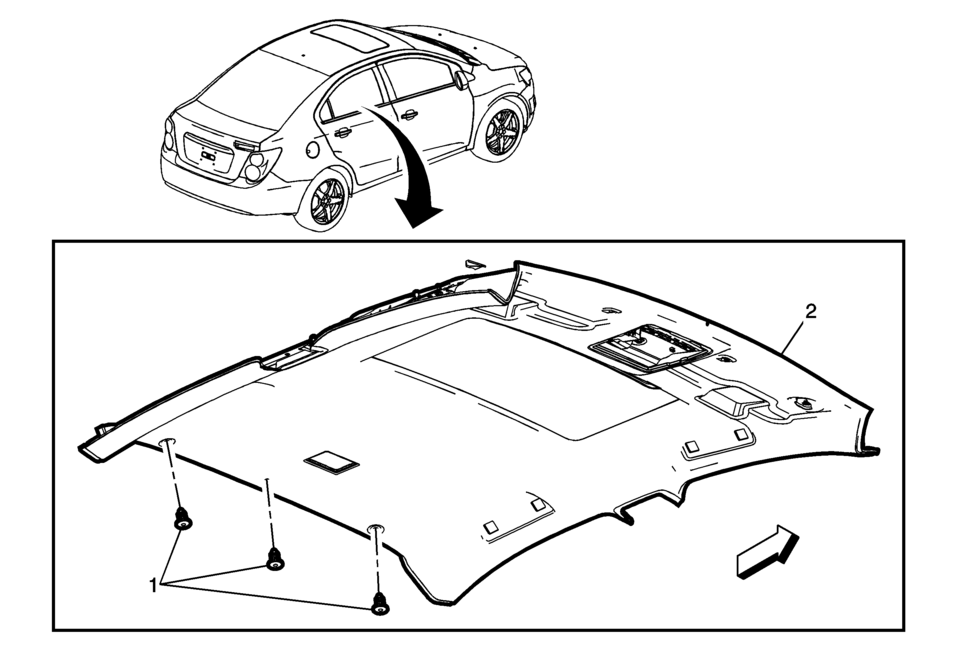 2

1